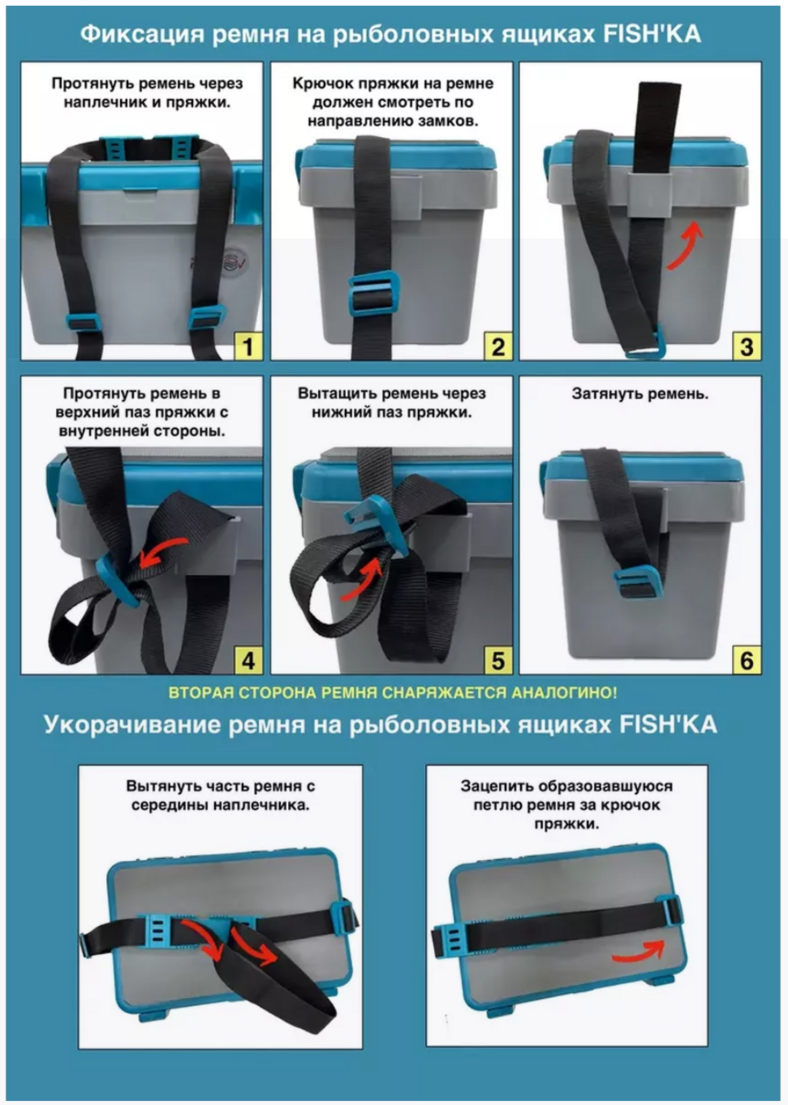 Фиксация ремня на рыболовных ящиках FISH'KA

Протянуть ремень через наплечник и пряжки.

1

Крючок пряжки на ремне должен смотреть по направлению замков.

2

3

Протянуть ремень в верхний паз пряжки с внутренней стороны.

4

Вытащить ремень через нижний паз пряжки.

5

Затянуть ремень.

6

ВТОРАЯ СТОРОНА РЕМНЯ СНАРЯЖАЕТСЯ АНАЛОГИНО!

Укорачивание ремня на рыболовных ящиках FISH'KA

Вытянуть часть ремня с середины наплечника.

Зацепить образовавшуюся петлю ремня за крючок пряжки.