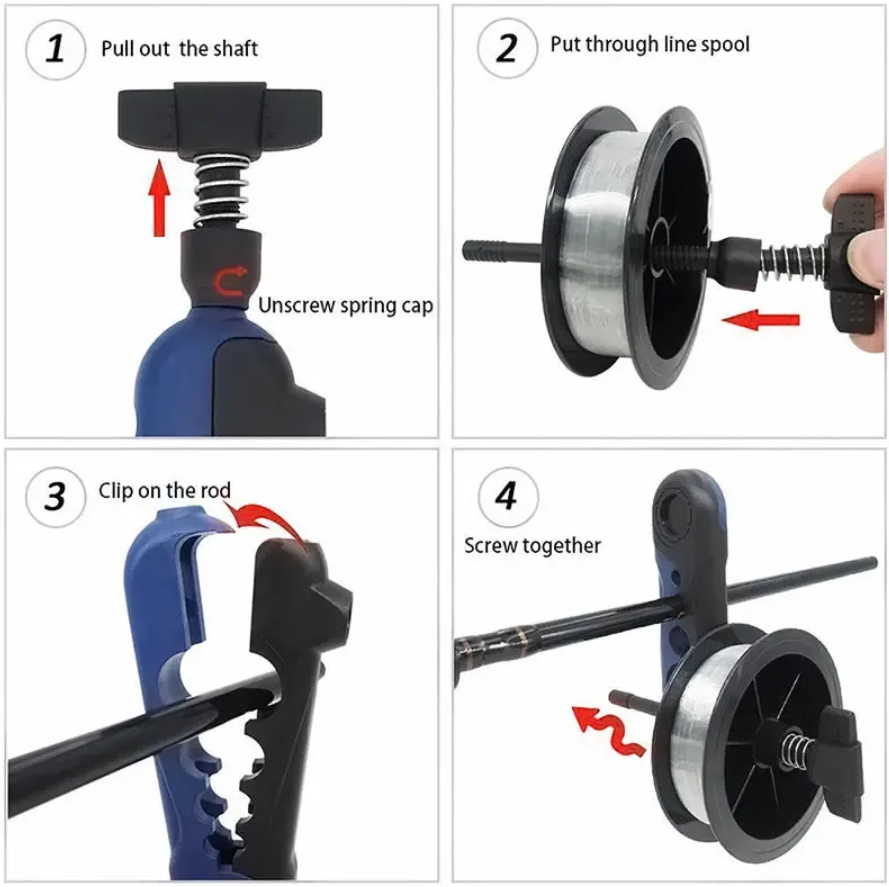 1 Pull out the shaft

Unscrew spring cap

2 Put through line spool

3 Clip on the rod

4 Screw together