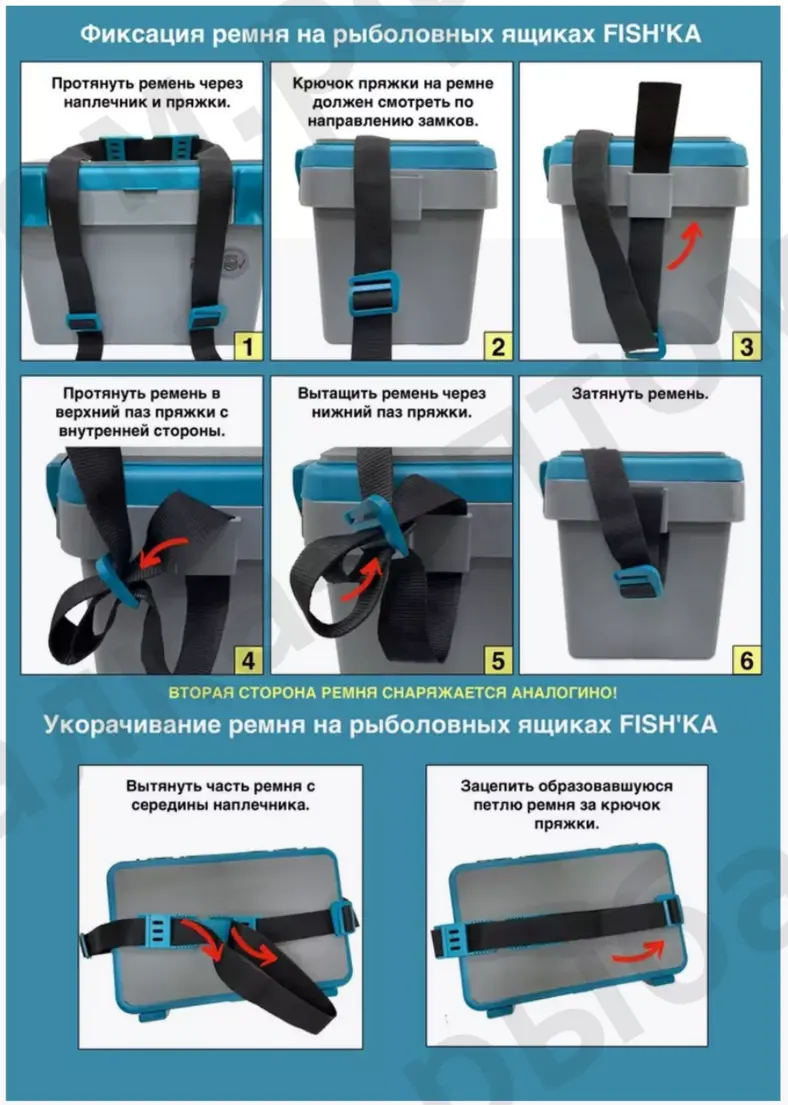 Фиксация ремня на рыболовных ящиках FISH'KA

Протянуть ремень через наплечник и пряжки.

1

Крючок пряжки на ремне должен смотреть по направлению замков.

2

3

Протянуть ремень в верхний паз пряжки с внутренней стороны.

4

Вытащить ремень через нижний паз пряжки.

5

Затянуть ремень.

6

ВТОРАЯ СТОРОНА РЕМНЯ СНАРЯЖАЕТСЯ АНАЛОГИНО!

Укорачивание ремня на рыболовных ящиках FISH'KA

Вытянуть часть ремня с середины наплечника.

Зацепить образовавшуюся петлю ремня за крючок пряжки.